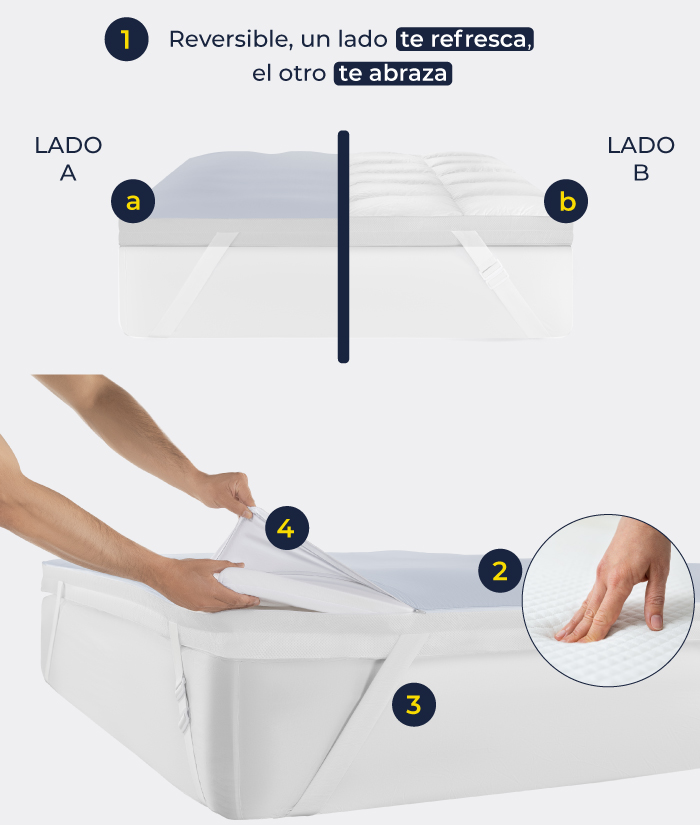 1 Reversible, un lado te refresca, el otro te abraza

LADO A

a

b

LADO B

4

2

3